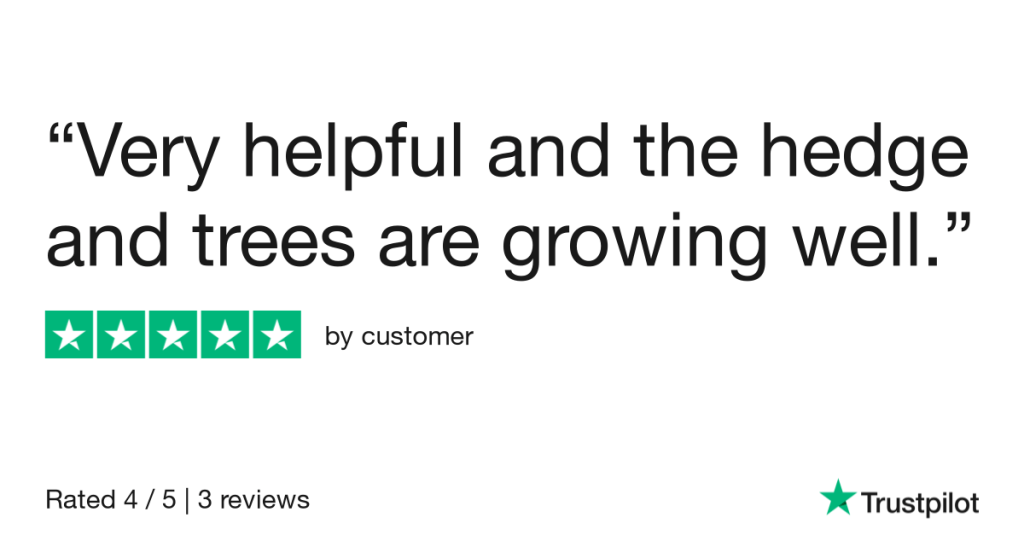 "Very helpful and the hedge and trees are growing well."

by customer

Rated 4 / 5 | 3 reviews

Trustpilot